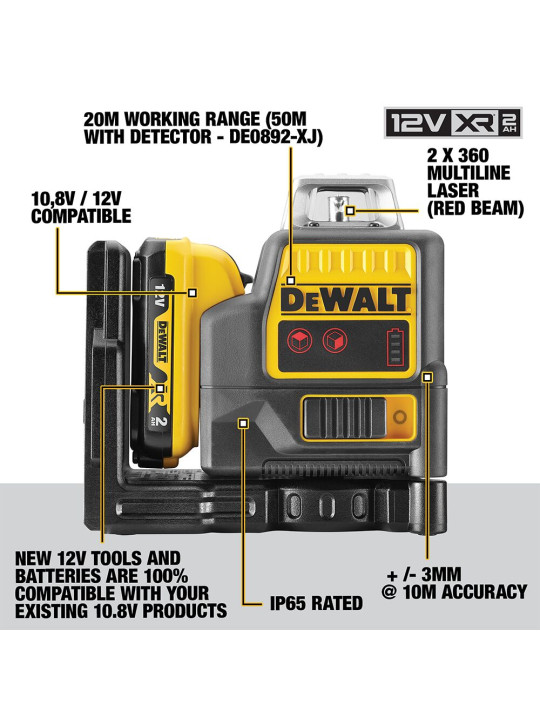 20M WORKING RANGE (50M WITH DETECTOR - DE0892-XJ)

12V XR 2 AH

2 X 360 MULTILINE LASER (RED BEAM)

10,8V / 12V COMPATIBLE

12V

DEWALT

XR

2 AH

DEWALT

NEW 12V TOOLS AND BATTERIES ARE 100% COMPATIBLE WITH YOUR EXISTING 10.8V PRODUCTS

IP65 RATED

+ /- 3MM @ 10M ACCURACY